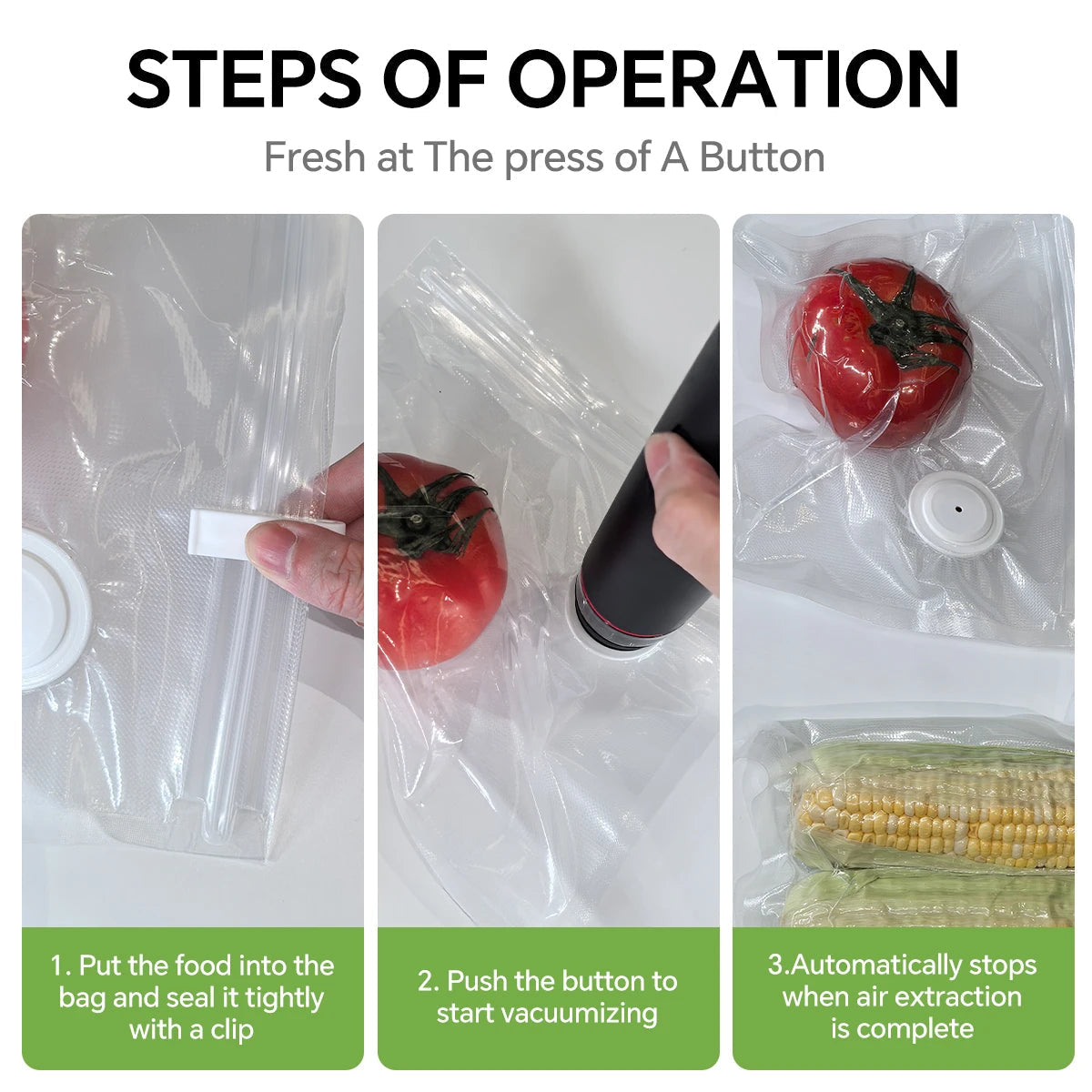 STEPS OF OPERATION

Fresh at The press of A Button

1. Put the food into the bag and seal it tightly with a clip

2. Push the button to start vacuumizing

3.Automatically stops when air extraction is complete