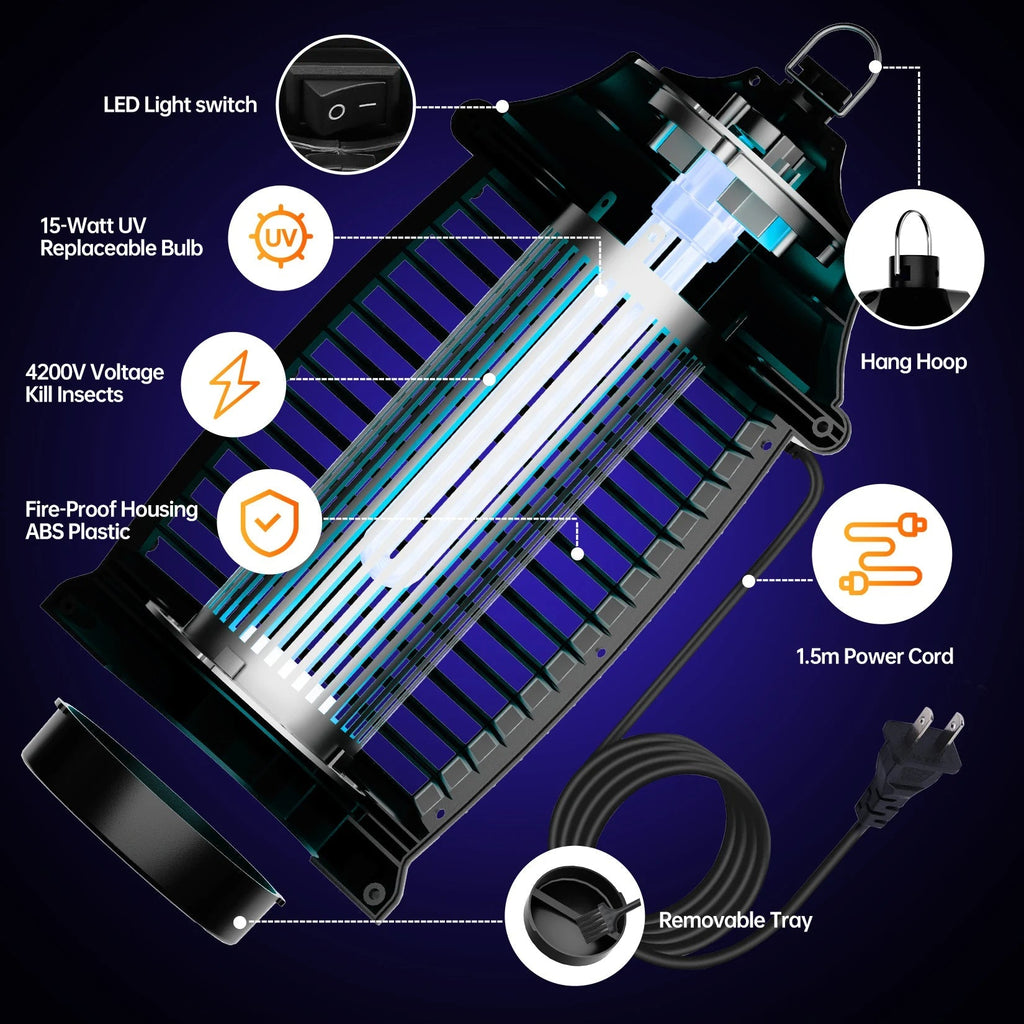 LED Light switch

15-Watt UV
Replaceable Bulb

UV

4200V Voltage
Kill Insects

Fire-Proof Housing
ABS Plastic

Hang Hoop

1.5m Power Cord

Removable Tray