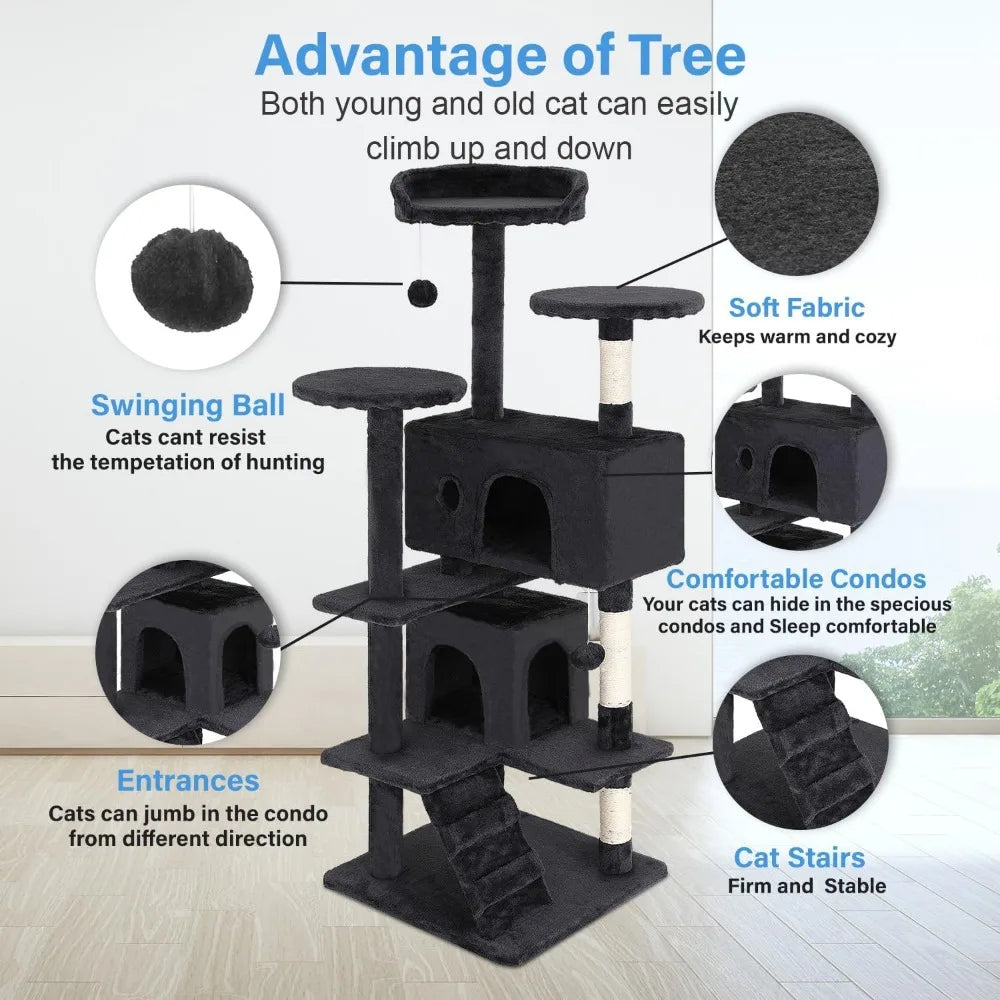 Advantage of Tree
Both young and old cat can easily climb up and down

Swinging Ball
Cats cant resist the tempetation of hunting

Soft Fabric
Keeps warm and cozy

Comfortable Condos
Your cats can hide in the specious condos and Sleep comfortable

Entrances
Cats can jumb in the condo from different direction

Cat Stairs
Firm and Stable