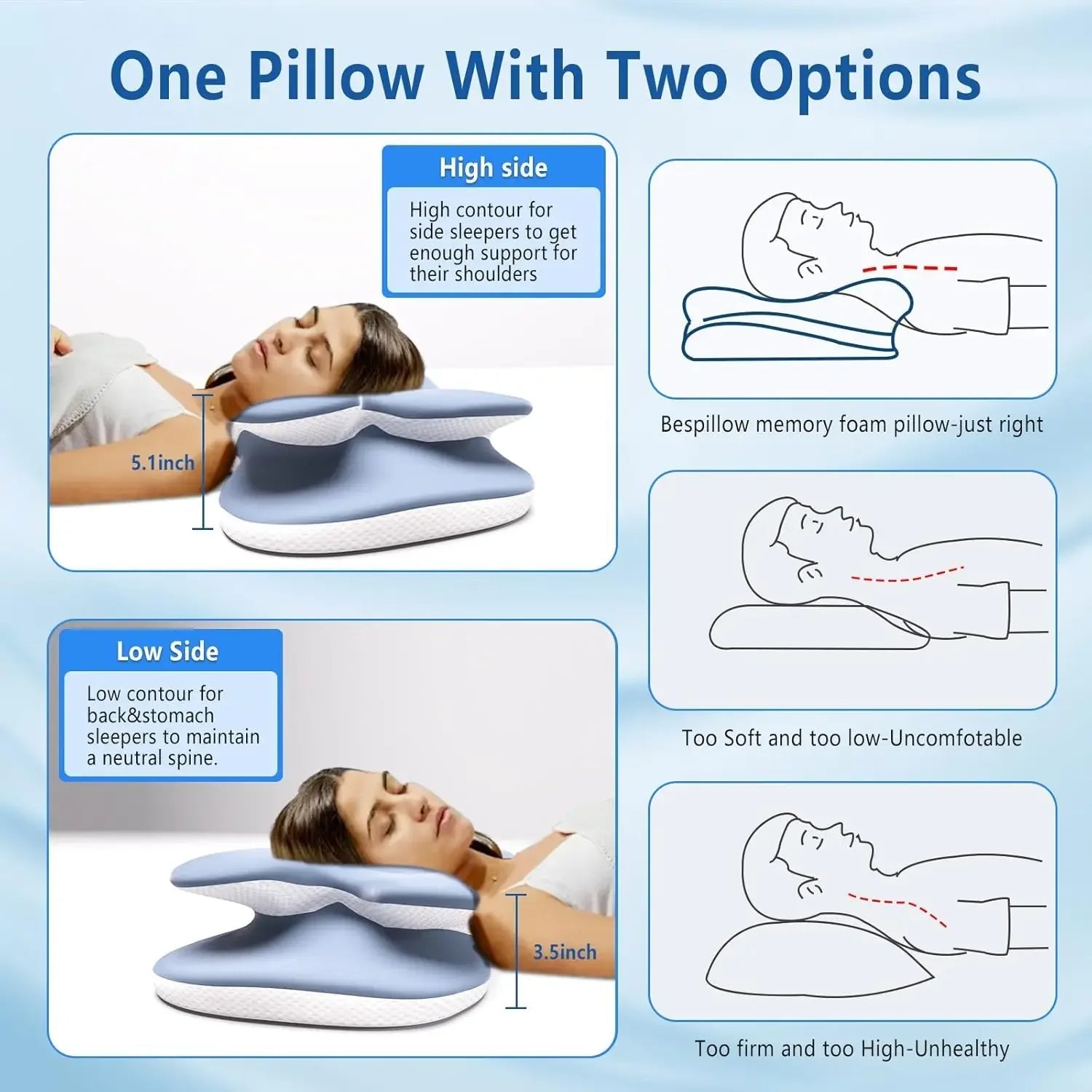 One Pillow With Two Options

High side

High contour for side sleepers to get enough support for their shoulders

5.1inch

Low Side

Low contour for back&stomach sleepers to maintain a neutral spine.

3.5inch

Bespillow memory foam pillow-just right

Too Soft and too low-Uncomfotable

Too firm and too High-Unhealthy