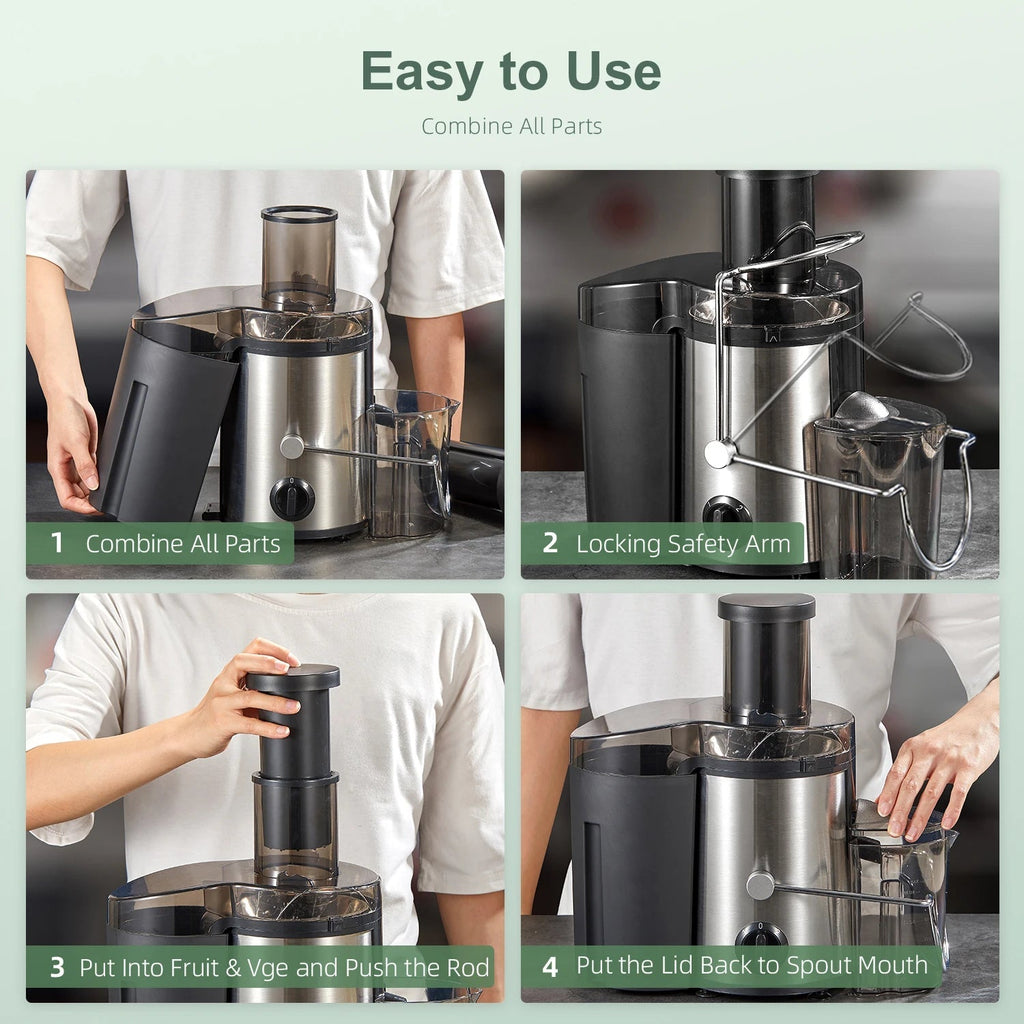 Easy to Use

Combine All Parts

1 Combine All Parts

2 Locking Safety Arm

3 Put Into Fruit & Vge and Push the Rod

4 Put the Lid Back to Spout Mouth