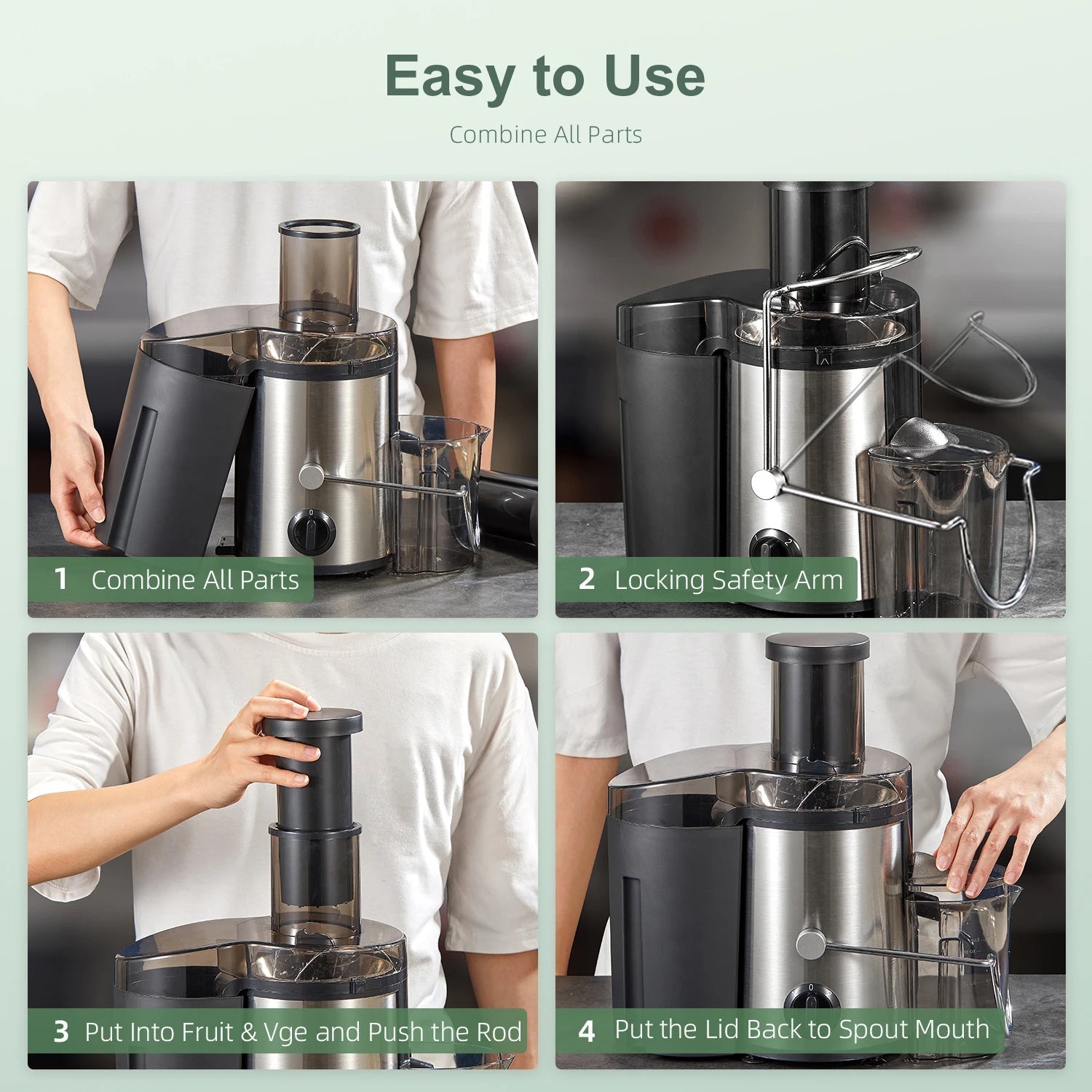 Easy to Use

Combine All Parts

1 Combine All Parts

2 Locking Safety Arm

3 Put Into Fruit & Vge and Push the Rod

4 Put the Lid Back to Spout Mouth