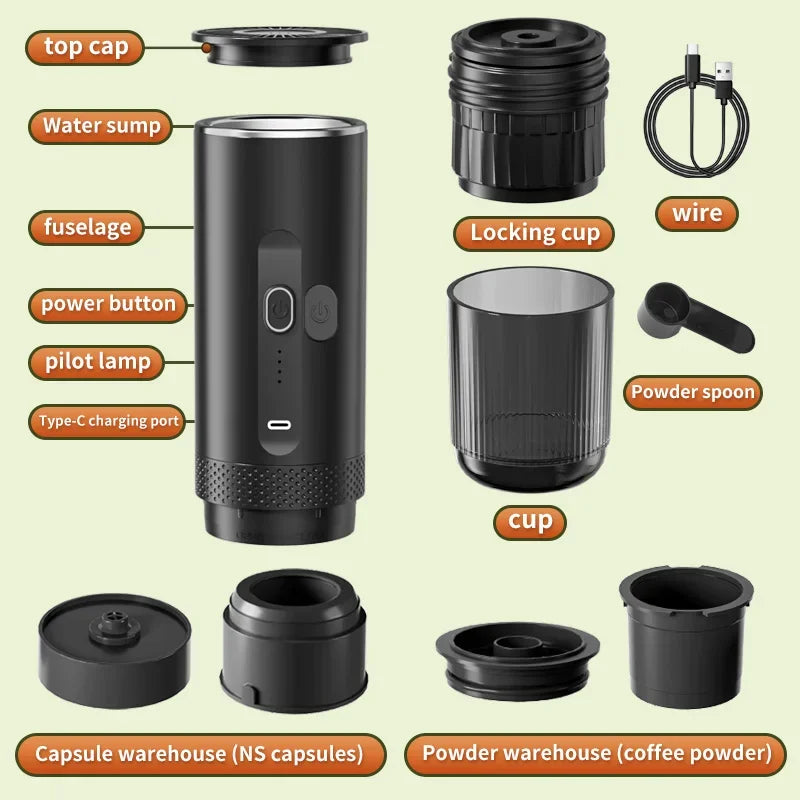 top cap

Water sump

fuselage

power button

pilot lamp

Type-C charging port

Locking cup

wire

Powder spoon

cup

Capsule warehouse (NS capsules)

Powder warehouse (coffee powder)